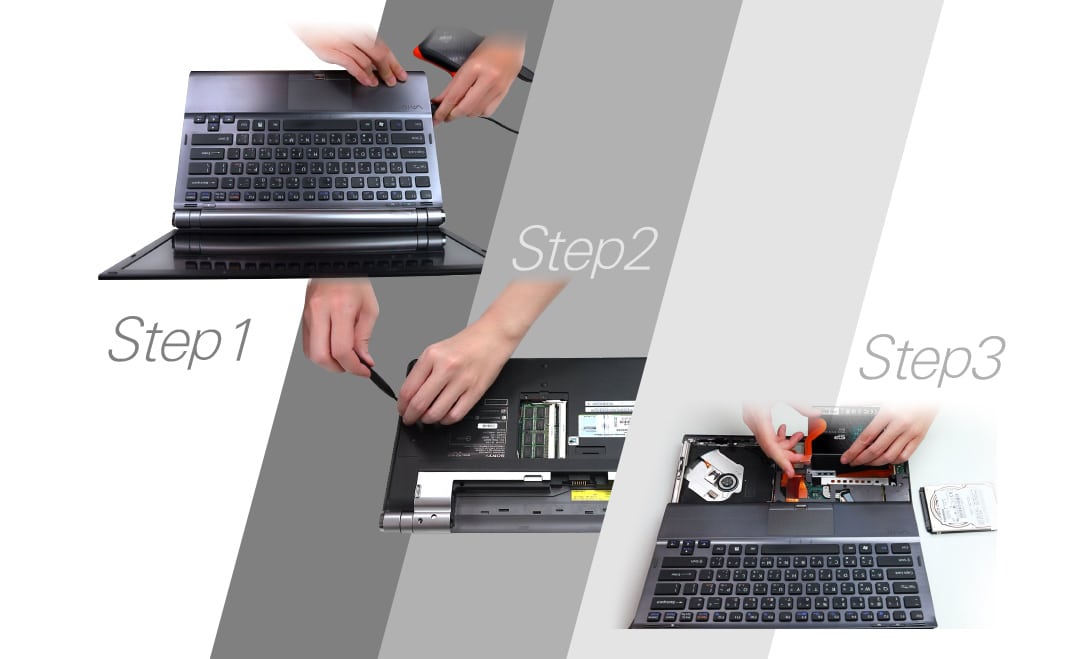 Step1

Step2

Step3