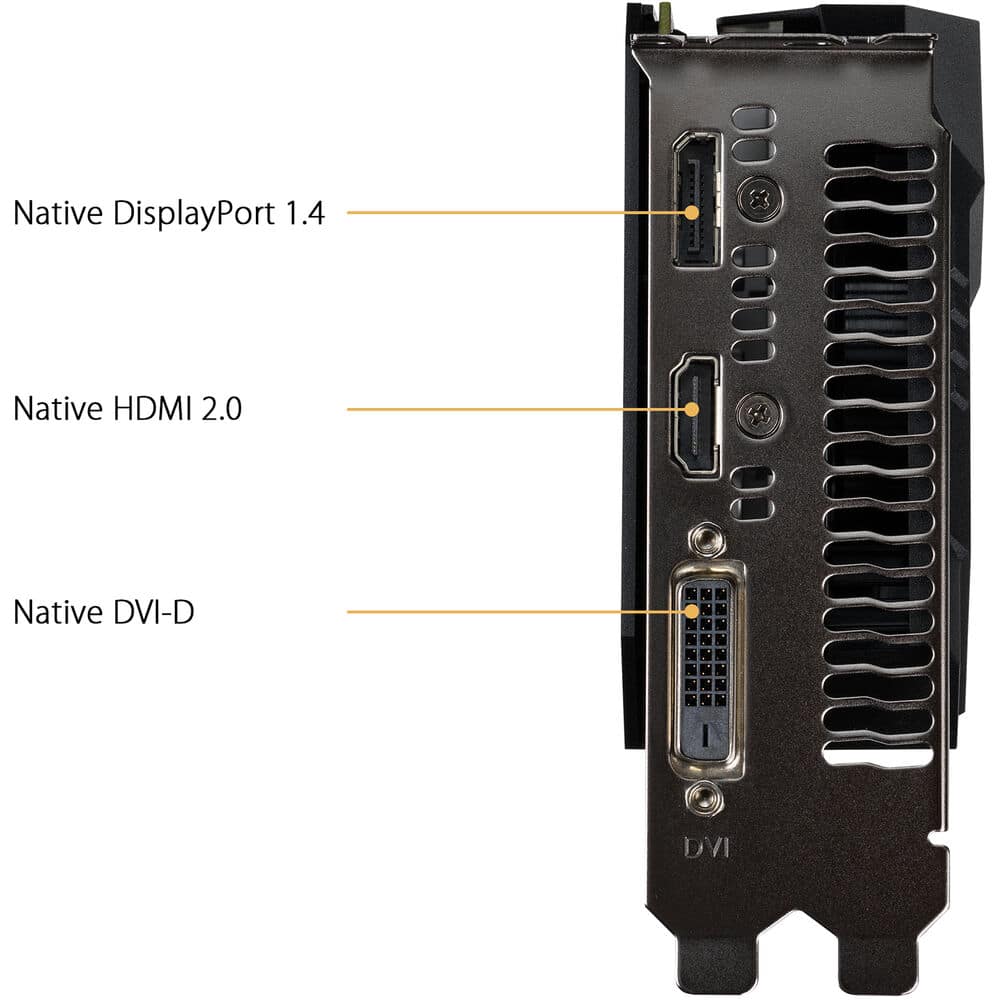 Native DisplayPort 1.4

Native HDMI 2.0

Native DVI-D

DVI