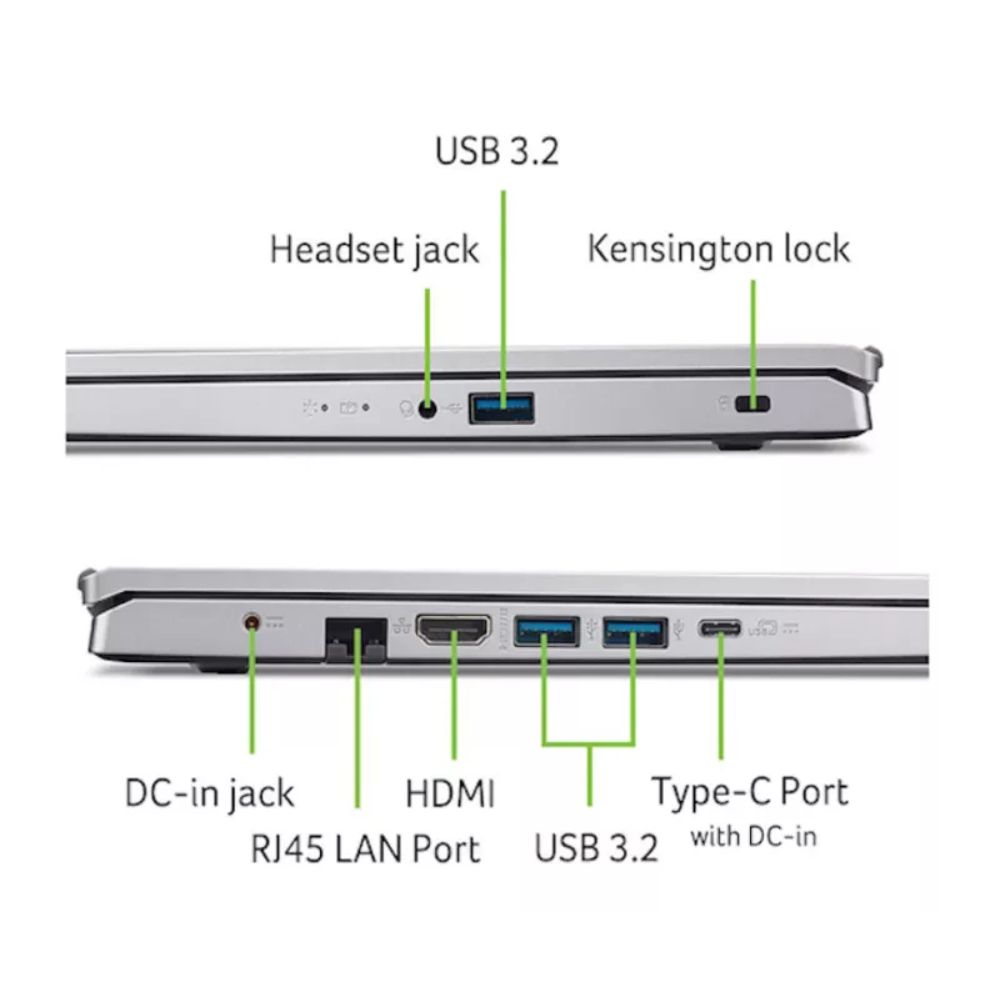 USB 3.2

Headset jack

Kensington lock

DC-in jack

RJ45 LAN Port

HDMI

USB 3.2

Type-C Port with DC-in